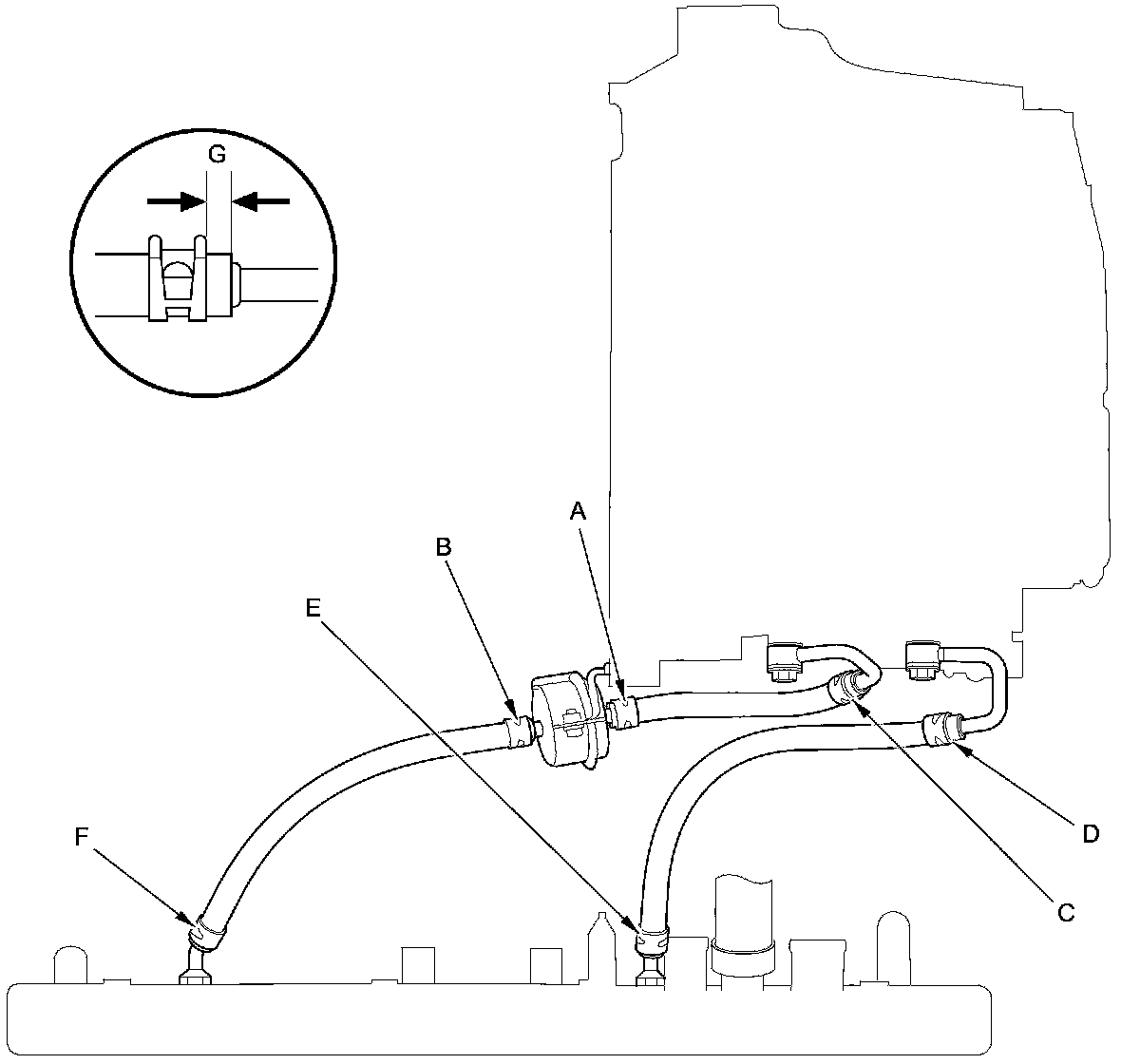 G

A

B

E

F

D

C