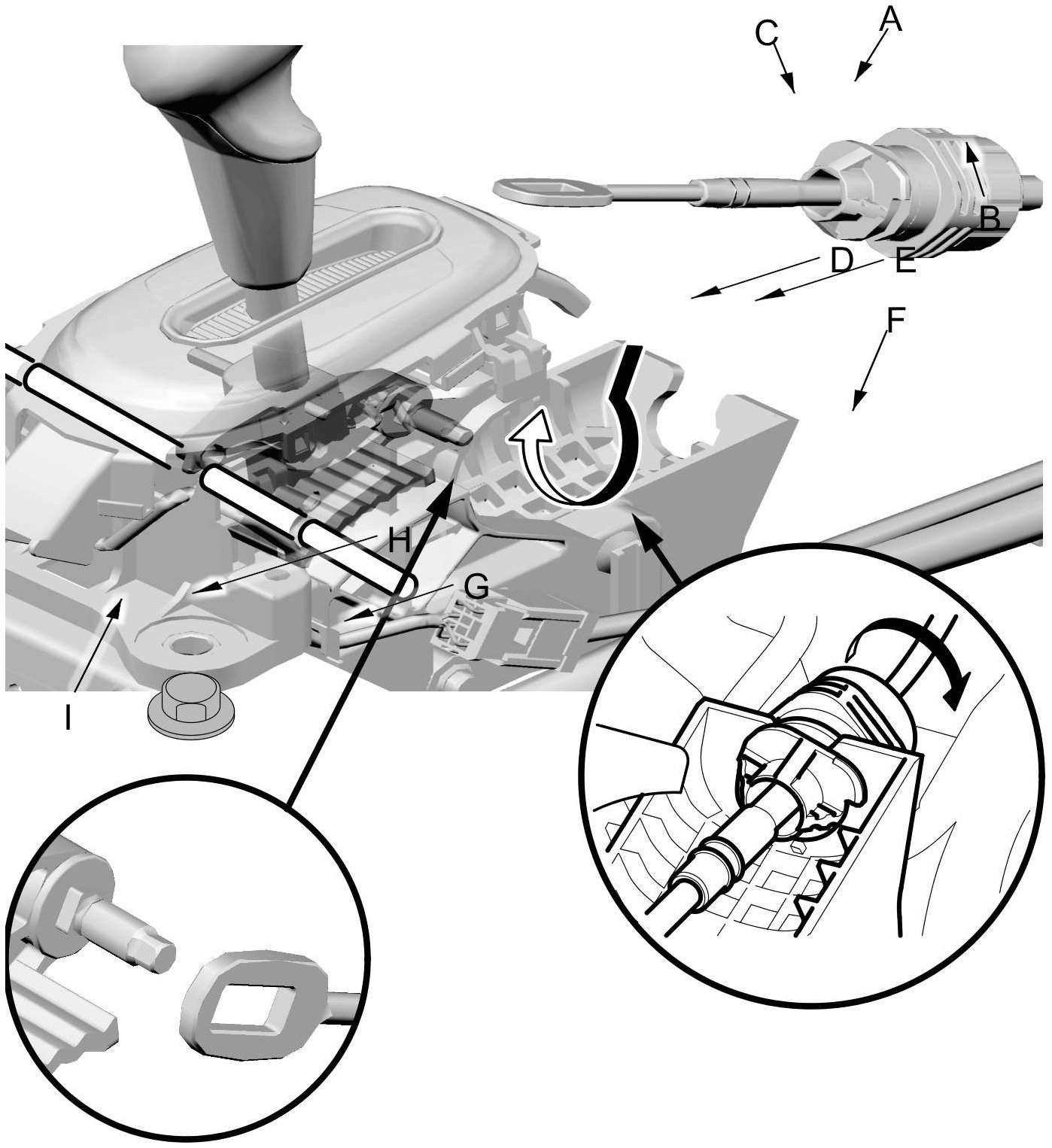 C
A
B
D
E
F
H
G
I