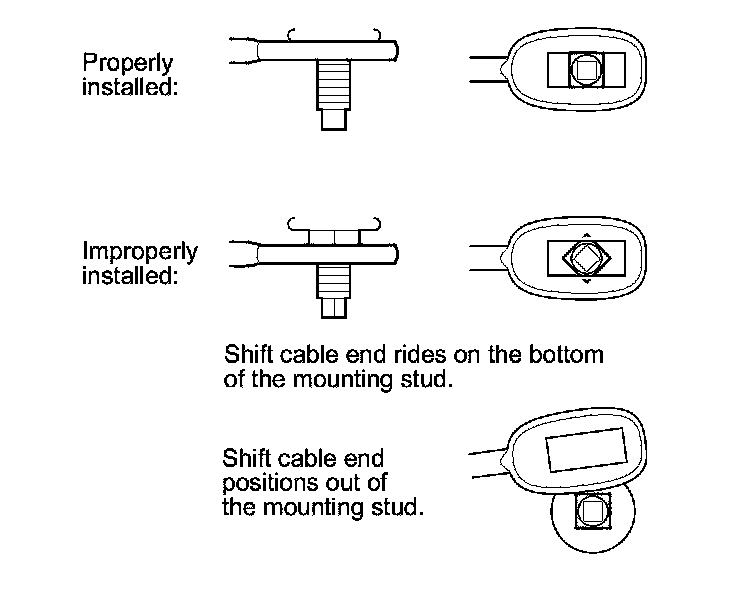 Properly installed:

Improperly installed:

Shift cable end rides on the bottom of the mounting stud.

Shift cable end positions out of the mounting stud.