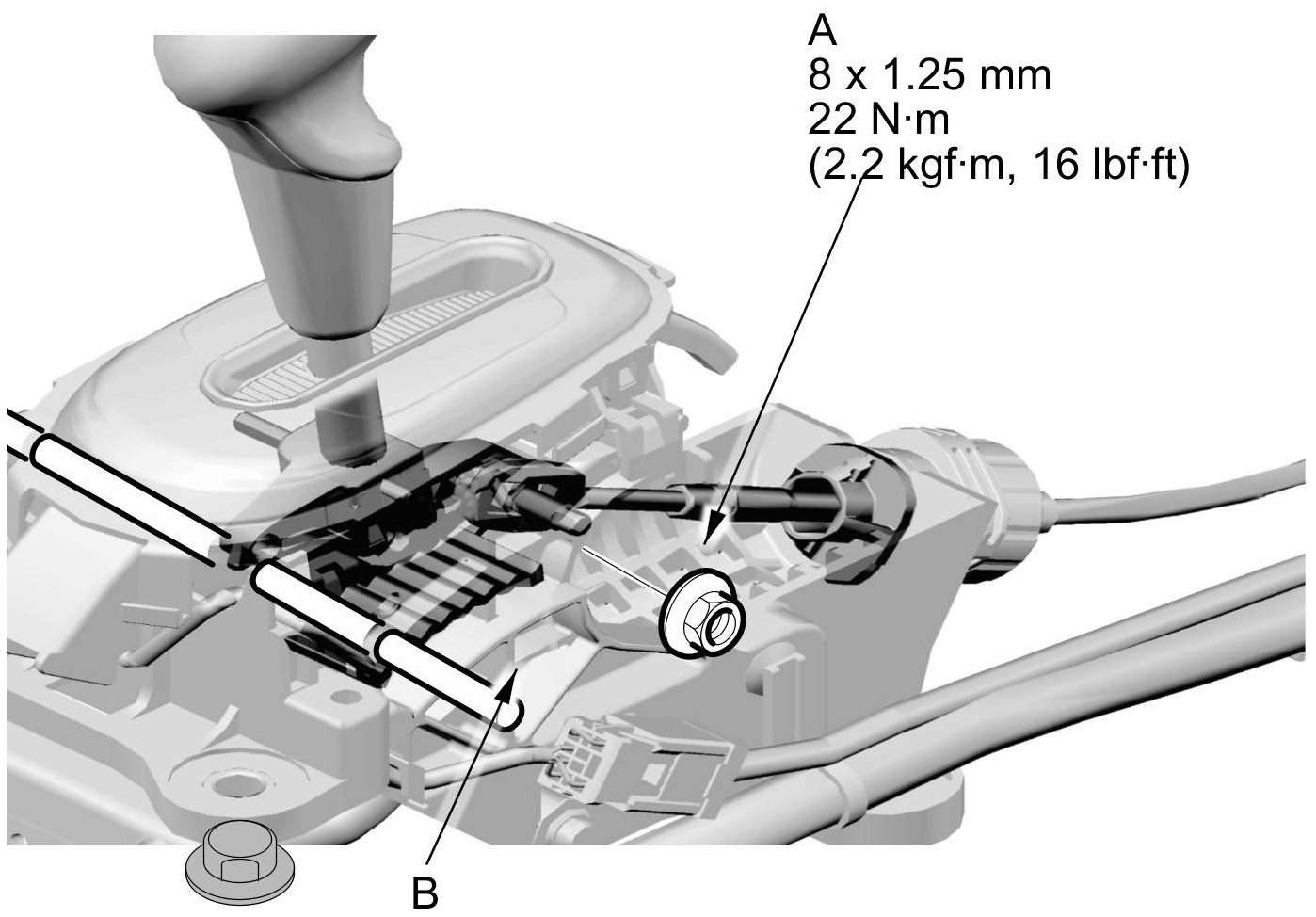 A
8 x 1.25 mm
22 N·m
(2.2 kgf·m, 16 lbf·ft)

B