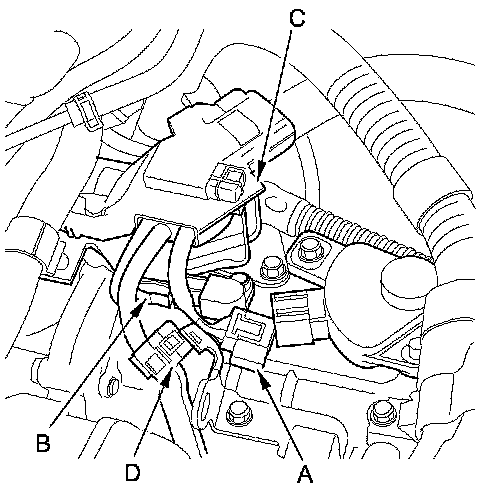 C
B
D
A