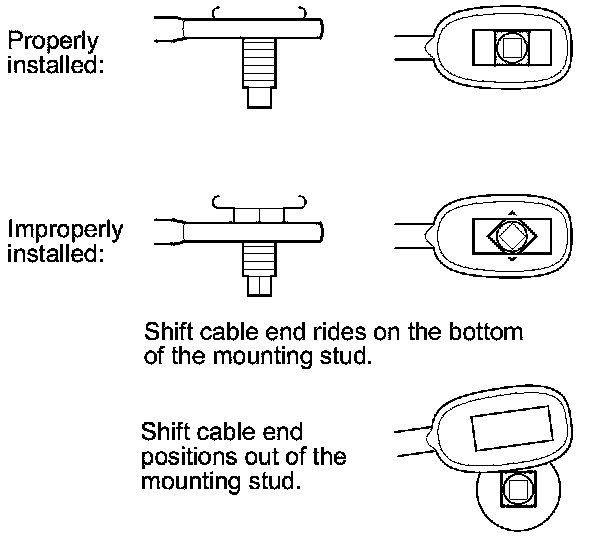 Properly installed:

Improperly installed:

Shift cable end rides on the bottom of the mounting stud.

Shift cable end positions out of the mounting stud.