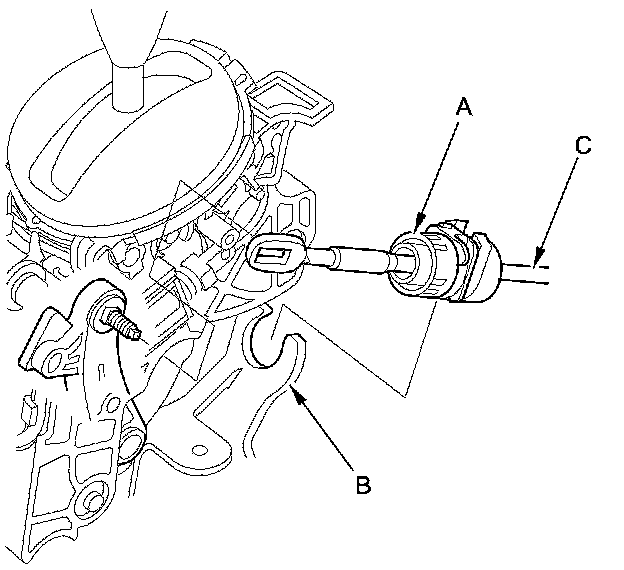 A
C
B