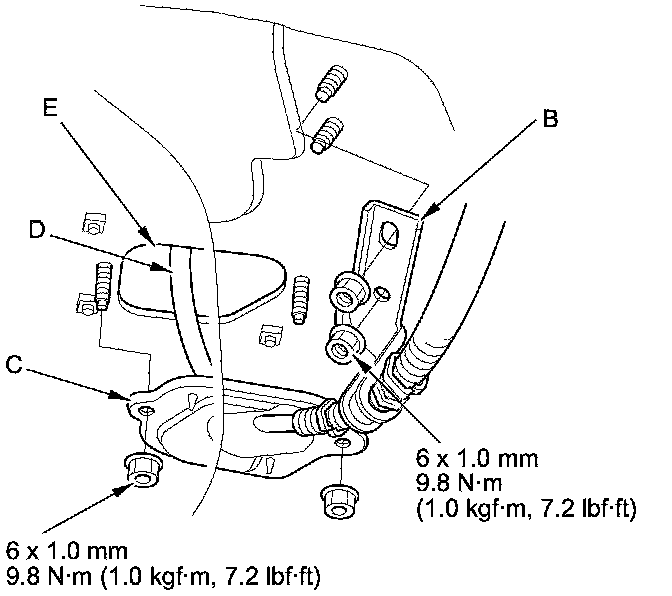 E

B

D

C

6 x 1.0 mm
9.8 N·m
(1.0 kgf·m, 7.2 lbf·ft)

6 x 1.0 mm
9.8 N·m (1.0 kgf·m, 7.2 lbf·ft)