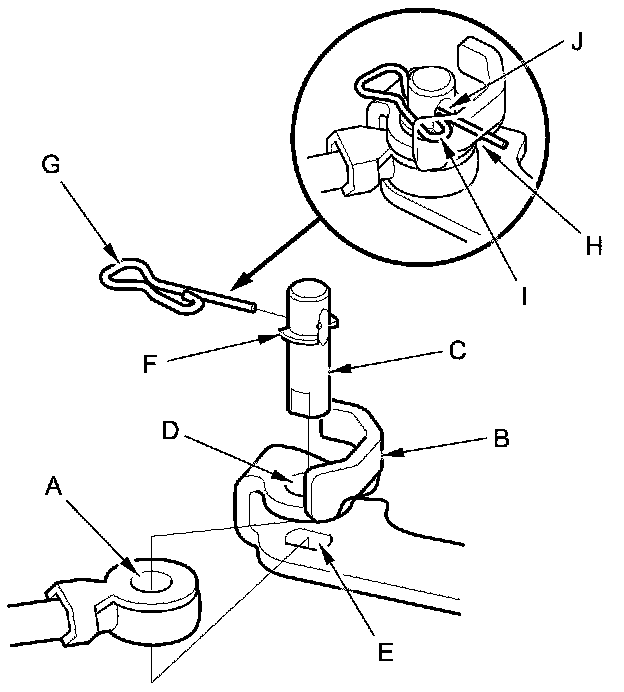 J
G
H
I
F
C
D
B
A
E