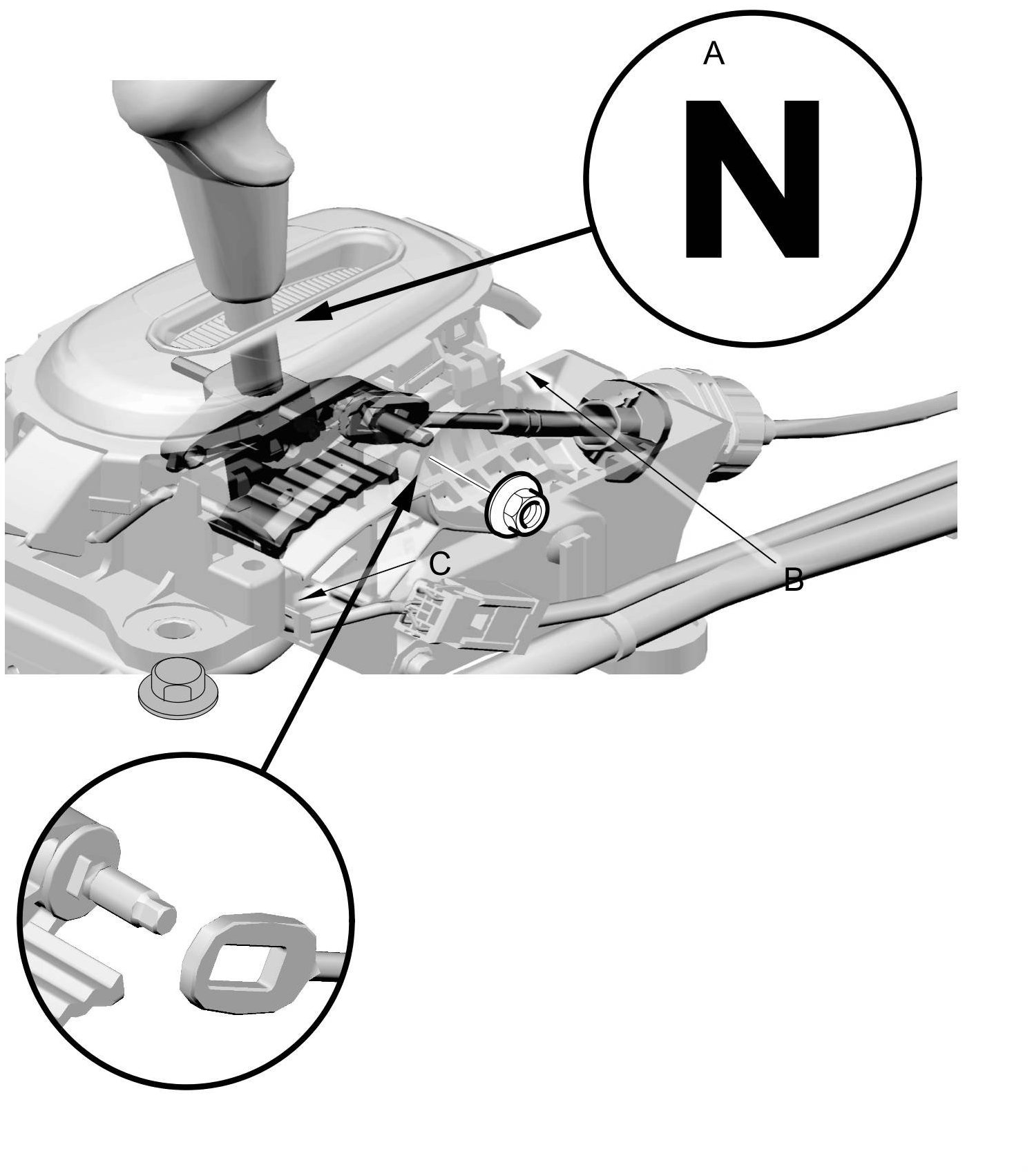 A
N
C
B