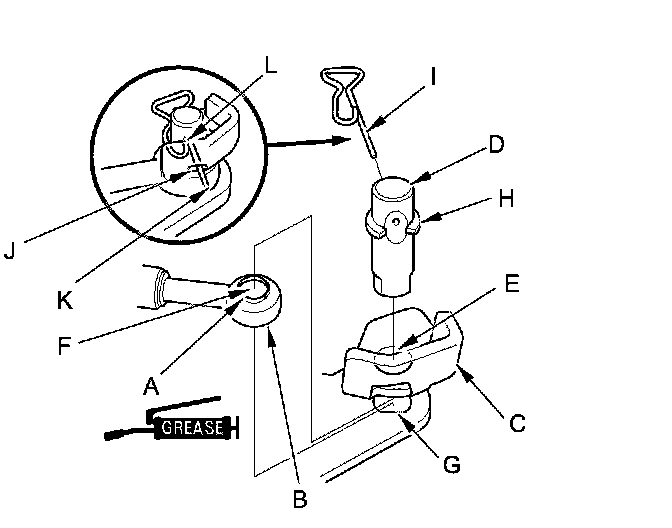 L
I
D
H
J
K
E
F
A
C
GREASE
G
B