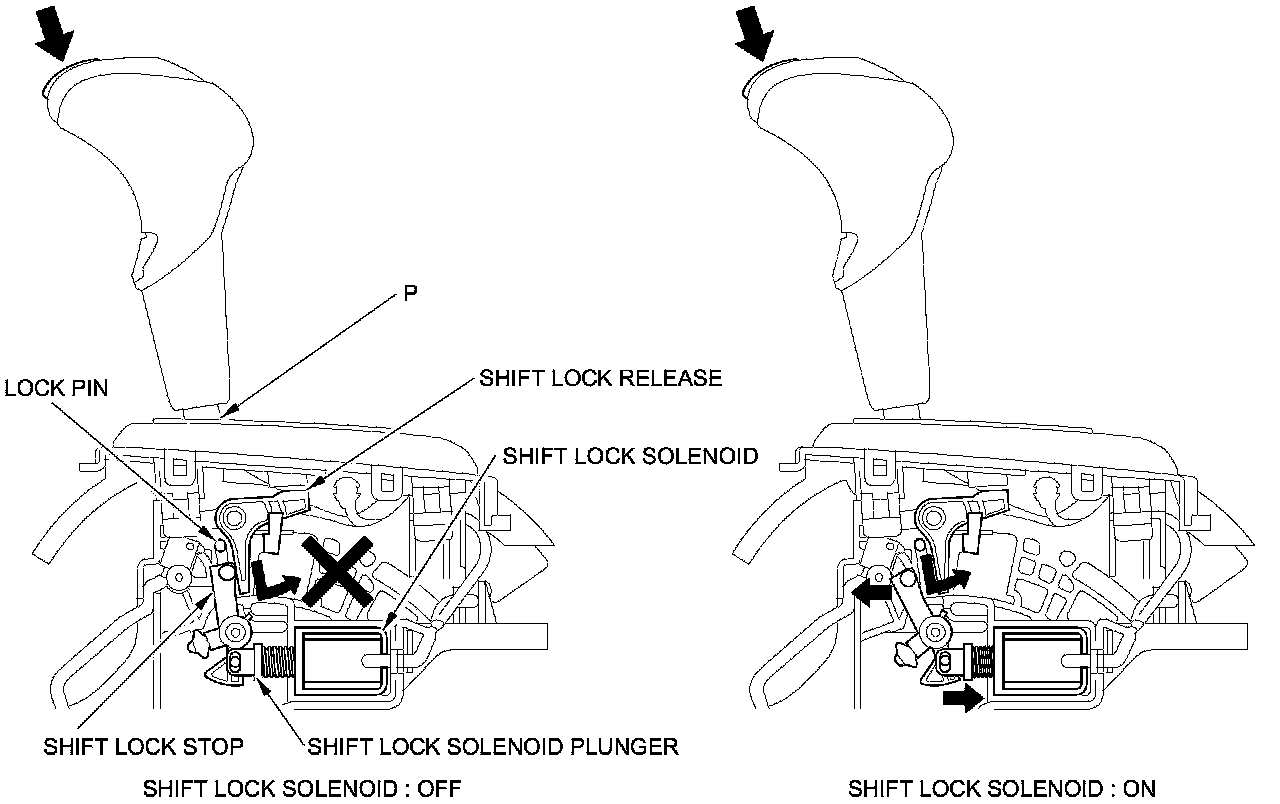 P

LOCK PIN

SHIFT LOCK RELEASE

SHIFT LOCK SOLENOID

SHIFT LOCK STOP

SHIFT LOCK SOLENOID PLUNGER

SHIFT LOCK SOLENOID : OFF

SHIFT LOCK SOLENOID : ON