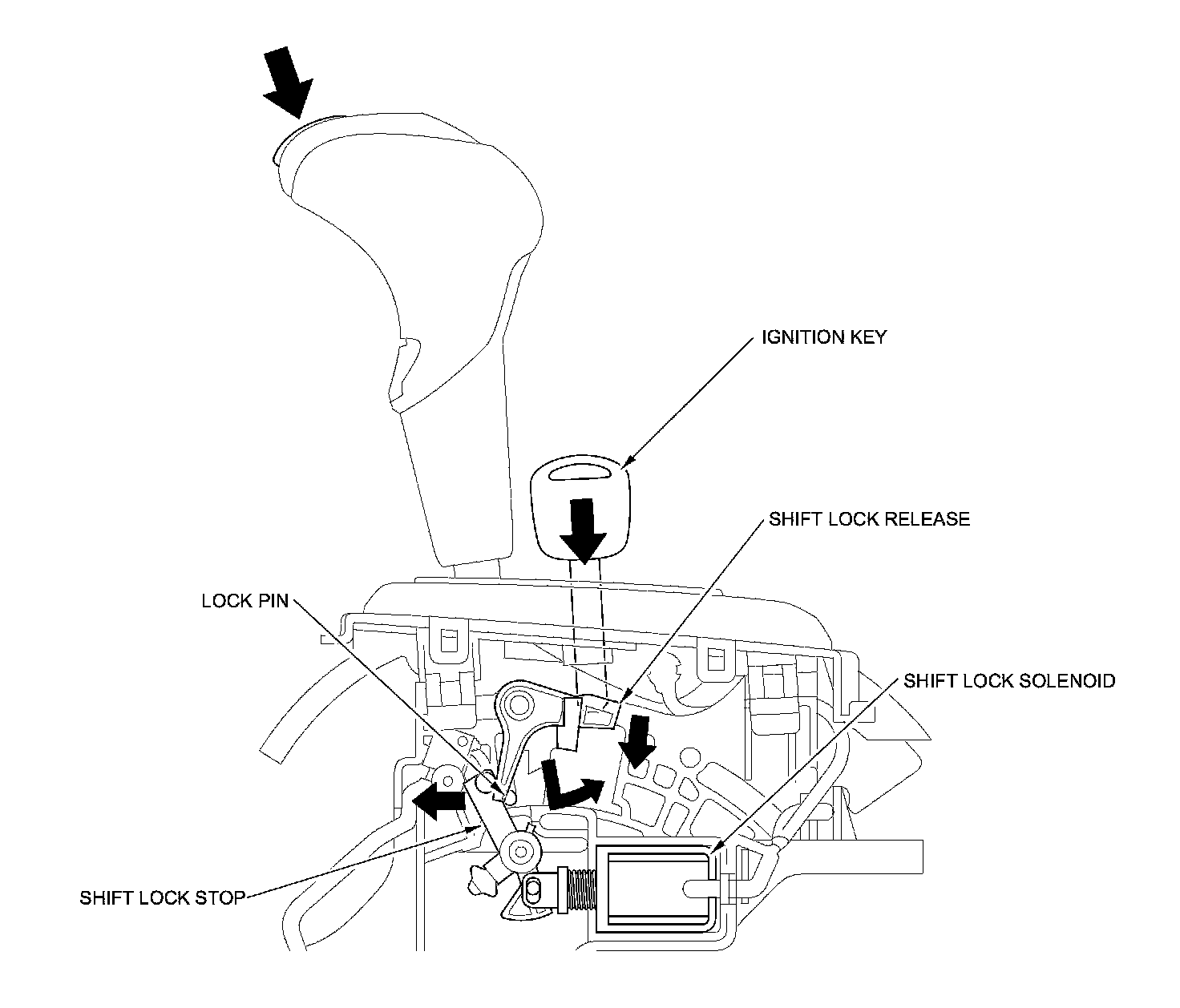 IGNITION KEY

SHIFT LOCK RELEASE

LOCK PIN

SHIFT LOCK SOLENOID

SHIFT LOCK STOP