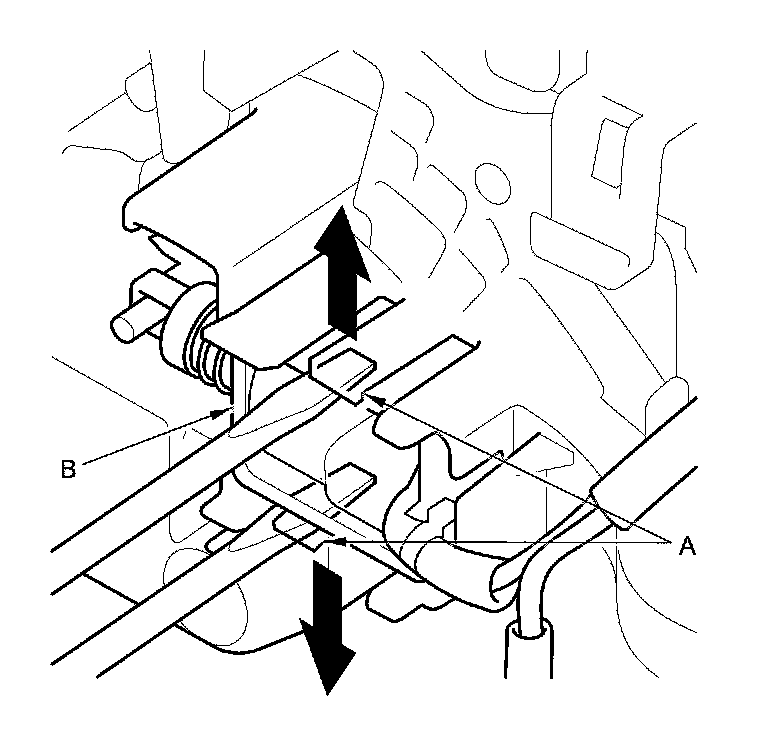 B
A