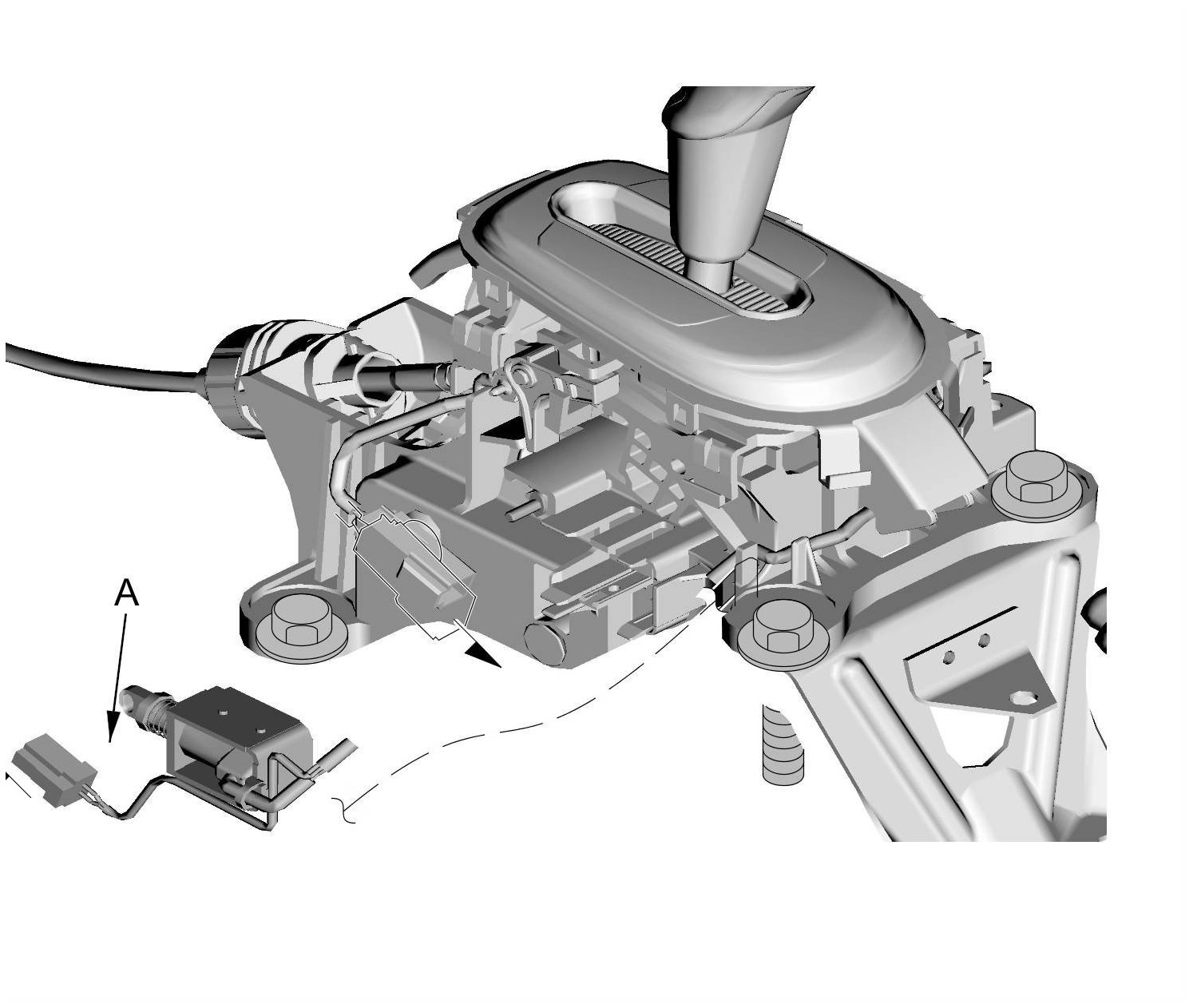 A