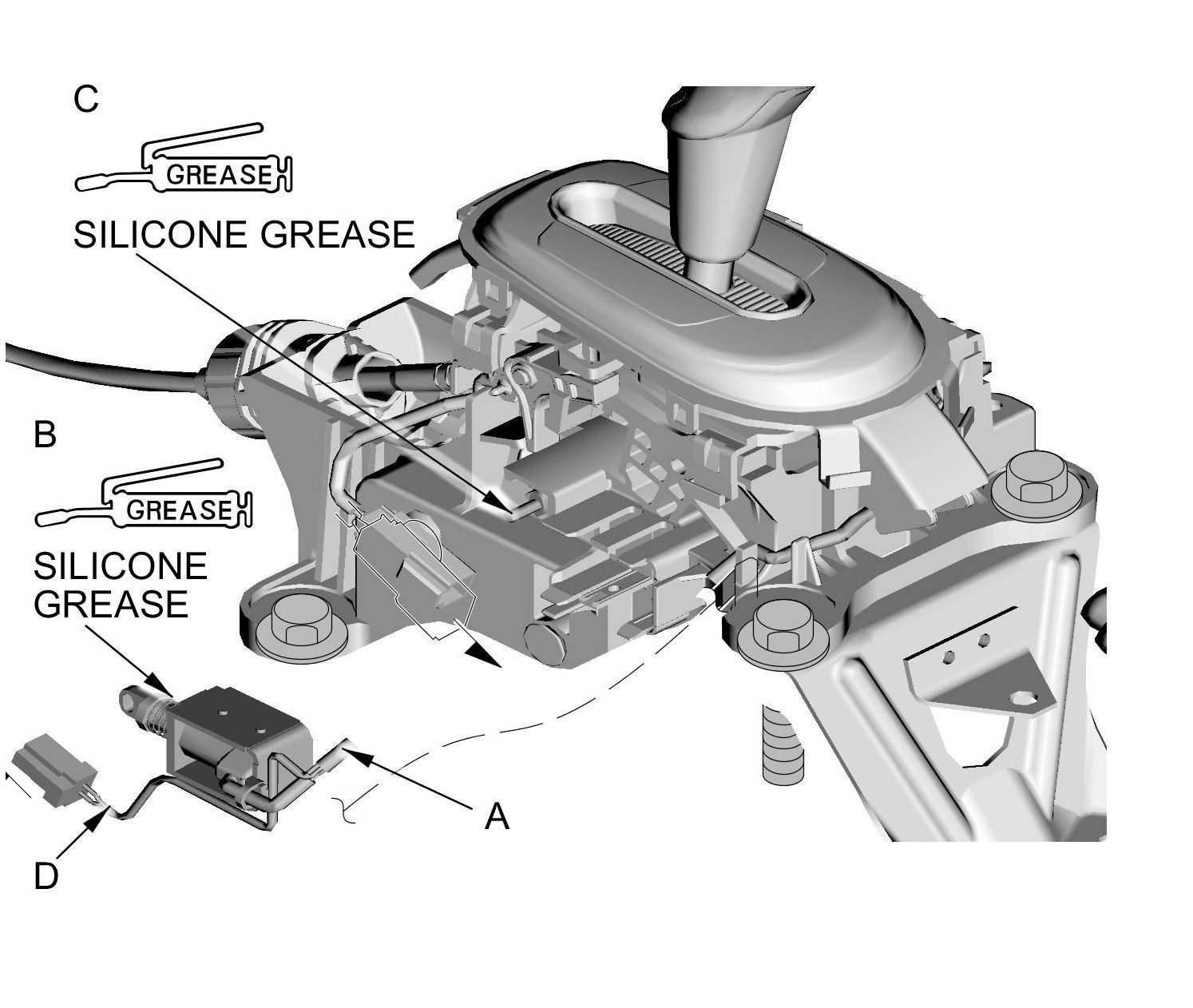 C

GREASE

SILICONE GREASE

B

GREASE

SILICONE GREASE

A

D