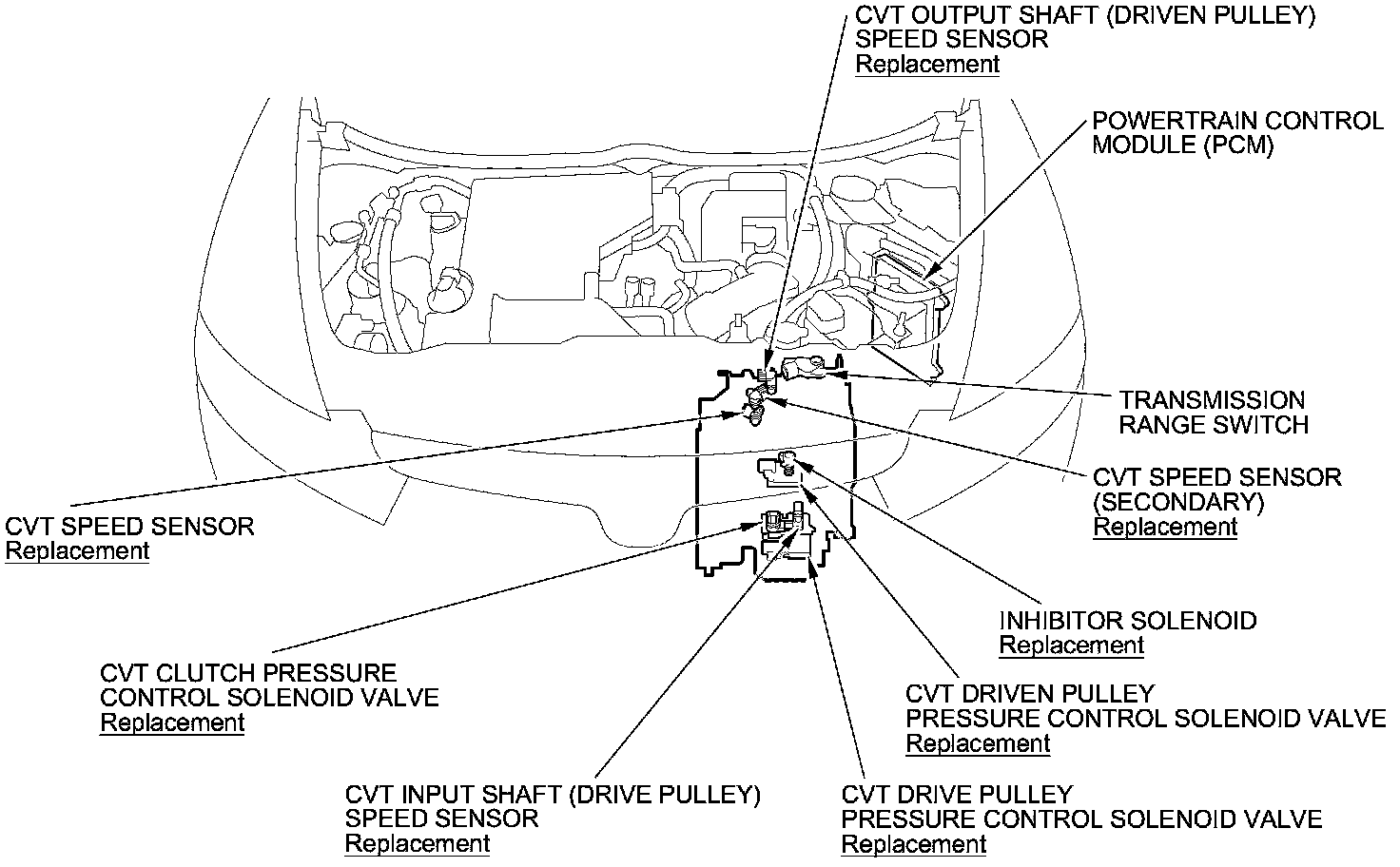 CVT OUTPUT SHAFT (DRIVEN PULLEY) SPEED SENSOR
Replacement

POWERTRAIN CONTROL MODULE (PCM)

TRANSMISSION RANGE SWITCH

CVT SPEED SENSOR (SECONDARY)
Replacement

CVT SPEED SENSOR
Replacement

INHIBITOR SOLENOID
Replacement

CVT CLUTCH PRESSURE CONTROL SOLENOID VALVE
Replacement

CVT DRIVEN PULLEY PRESSURE CONTROL SOLENOID VALVE
Replacement

CVT INPUT SHAFT (DRIVE PULLEY) SPEED SENSOR
Replacement

CVT DRIVE PULLEY PRESSURE CONTROL SOLENOID VALVE
Replacement