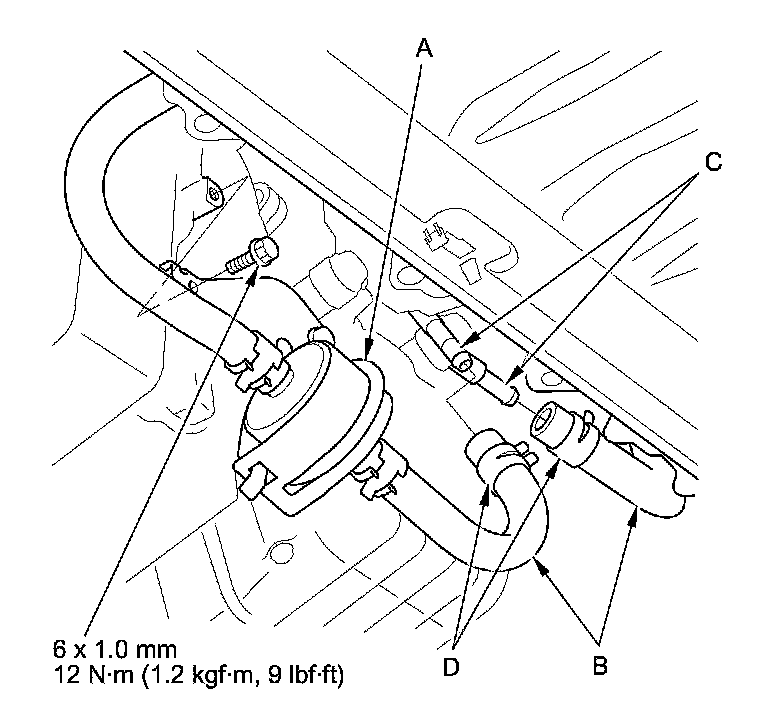 A

C

6 x 1.0 mm
12 N·m (1.2 kgf·m, 9 lbf·ft)

D

B