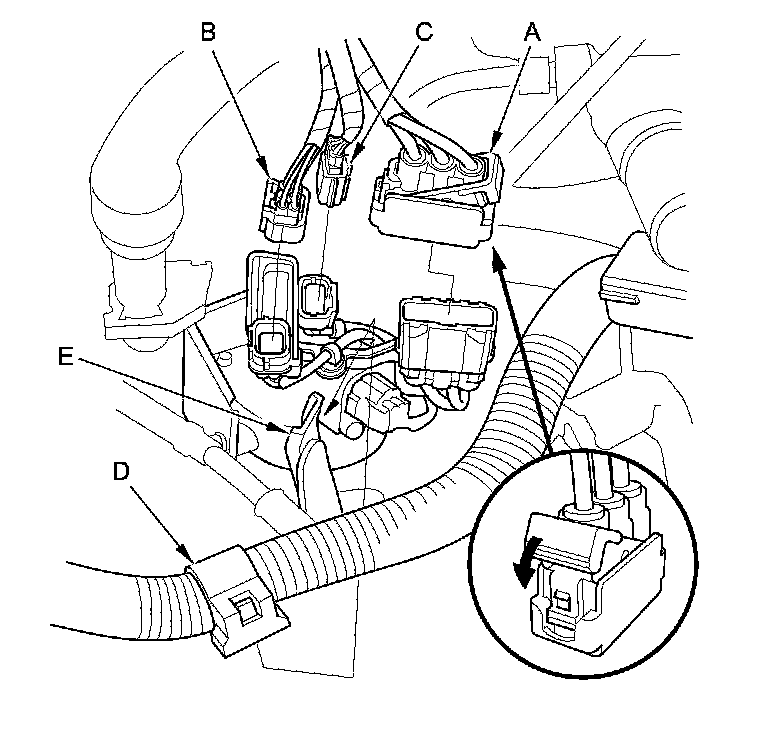 B
C
A
E
D