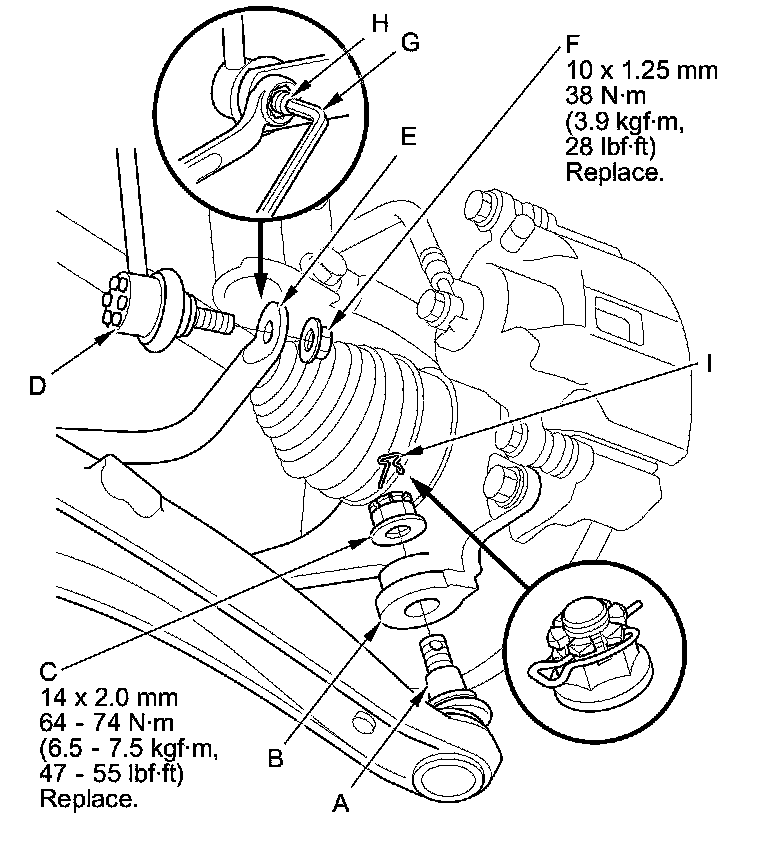 H

G

F
10 x 1.25 mm
38 N·m
(3.9 kgf·m,
28 lbf·ft)
Replace.

E

D

I

C
14 x 2.0 mm
64 - 74 N·m
(6.5 - 7.5 kgf·m,
47 - 55 lbf·ft)
Replace.

B

A