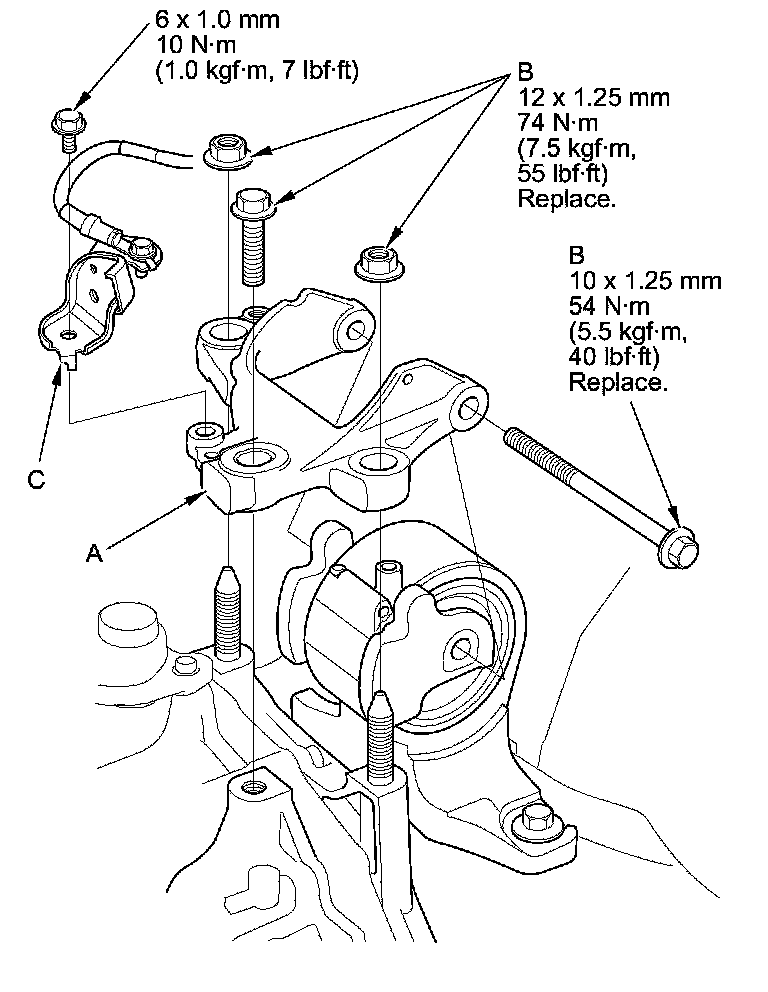 6 x 1.0 mm
10 N·m
(1.0 kgf·m, 7 lbf·ft)

B
12 x 1.25 mm
74 N·m
(7.5 kgf·m,
55 lbf·ft)
Replace.

B
10 x 1.25 mm
54 N·m
(5.5 kgf·m,
40 lbf·ft)
Replace.

C

A