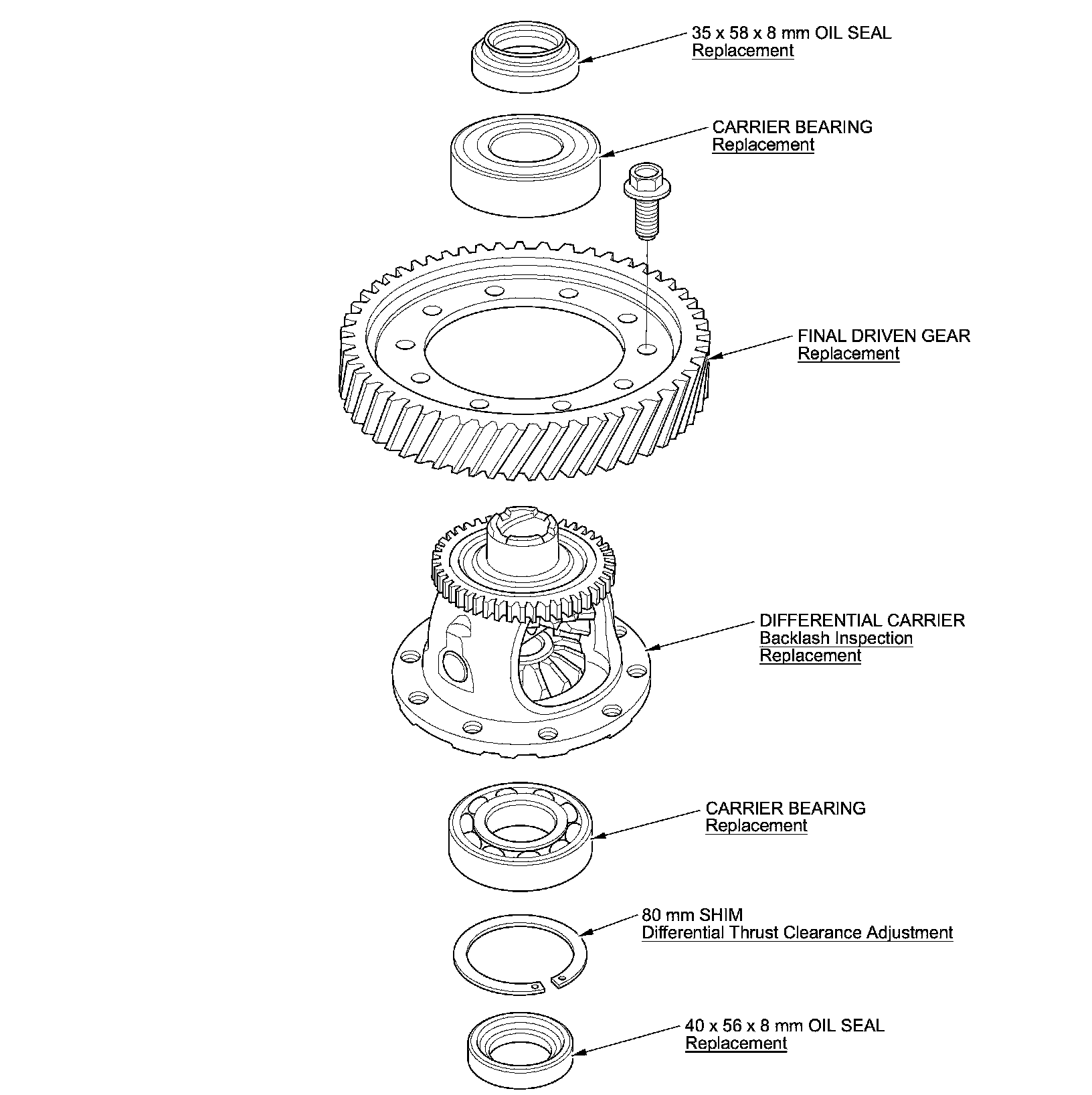 35 x 58 x 8 mm OIL SEAL
Replacement

CARRIER BEARING
Replacement

FINAL DRIVEN GEAR
Replacement

DIFFERENTIAL CARRIER
Backlash Inspection
Replacement

CARRIER BEARING
Replacement

80 mm SHIM
Differential Thrust Clearance Adjustment

40 x 56 x 8 mm OIL SEAL
Replacement