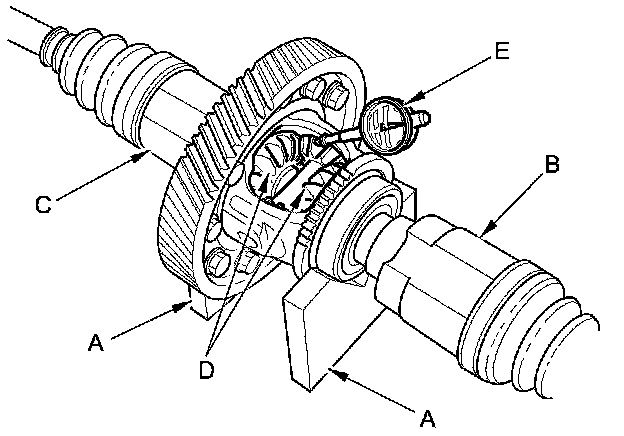 E
B
C
A
D
A