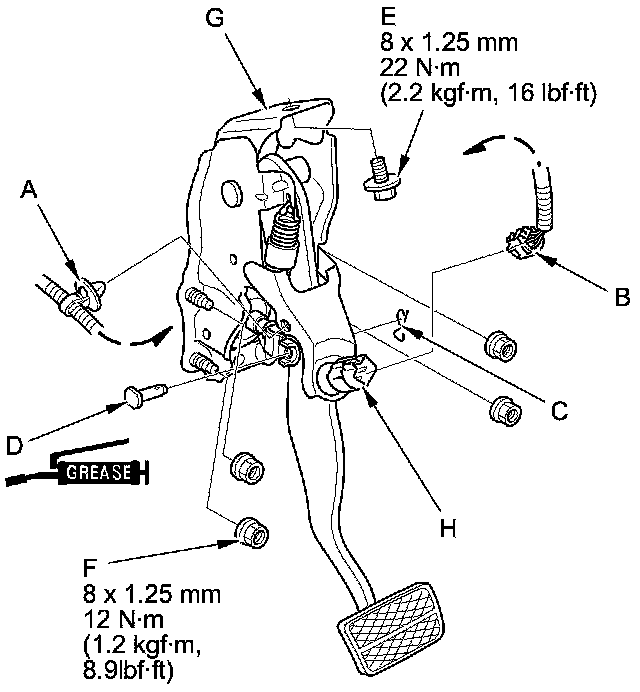 G

E
8 x 1.25 mm
22 N·m
(2.2 kgf·m, 16 lbf·ft)

A

B

C

D

GREASE

H

F
8 x 1.25 mm
12 N·m
(1.2 kgf·m,
8.9lbf·ft)