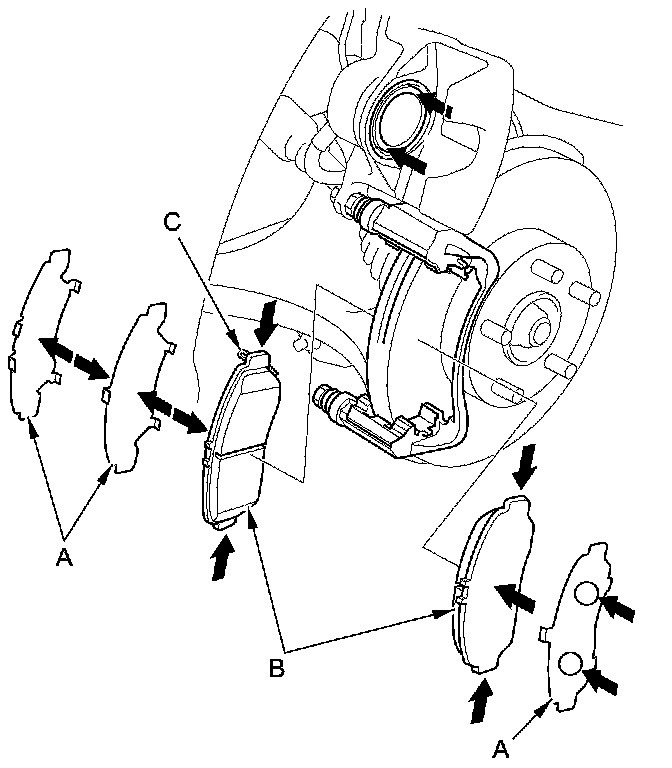 C
A
B
A