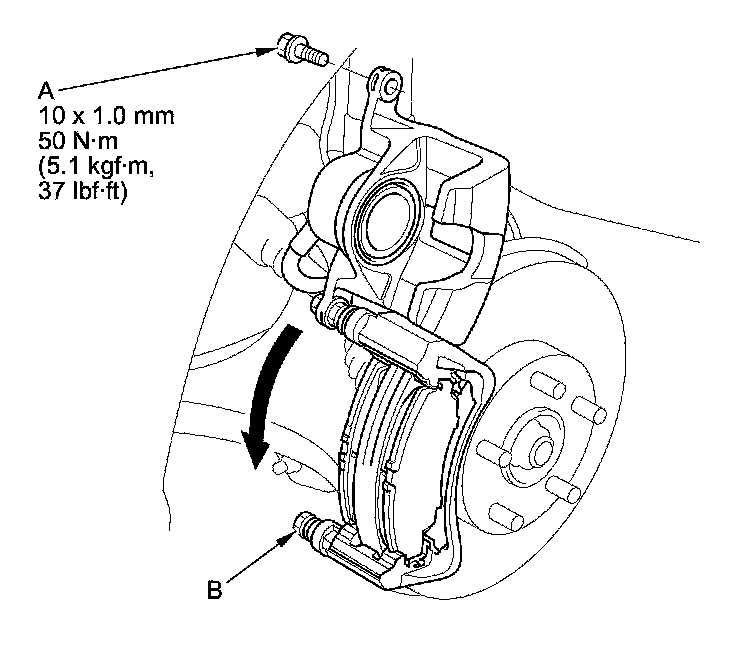 A
10 x 1.0 mm
50 N·m
(5.1 kgf·m,
37 lbf·ft)

B