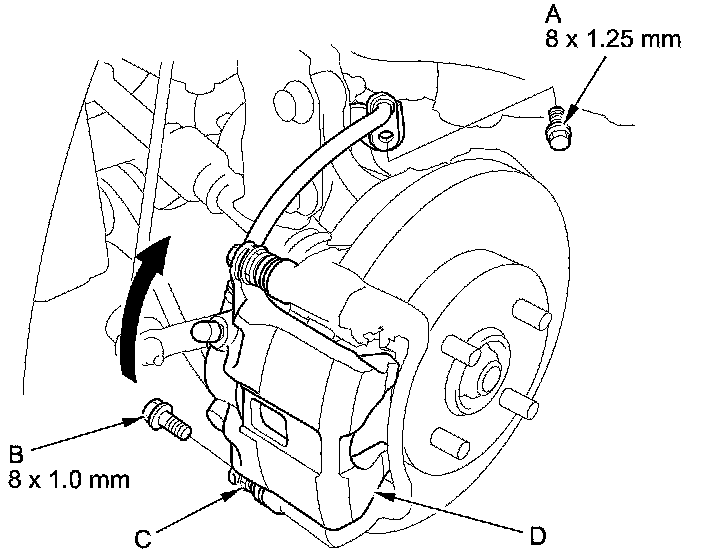 A
8 x 1.25 mm

B
8 x 1.0 mm

C

D