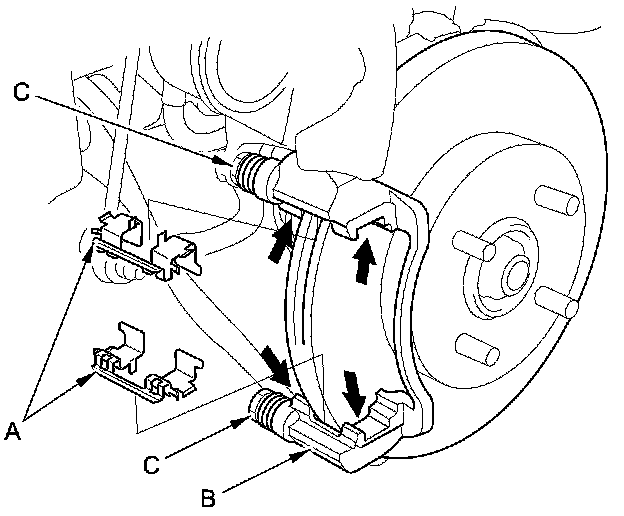 C
A
C
B