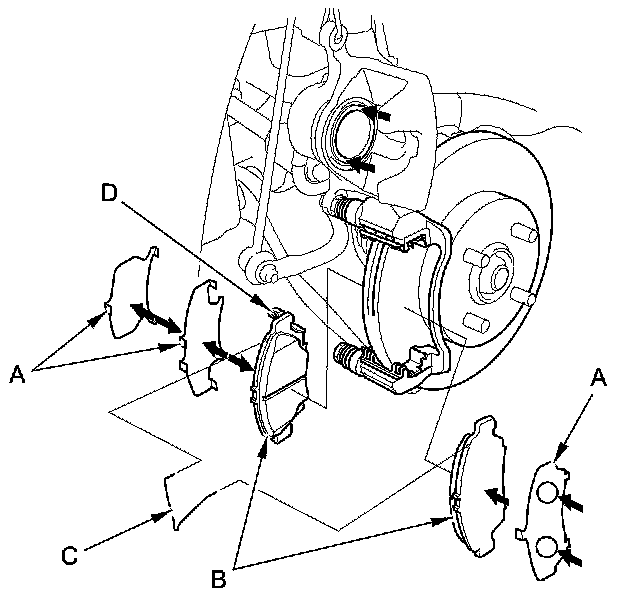 D
A
A
C
B