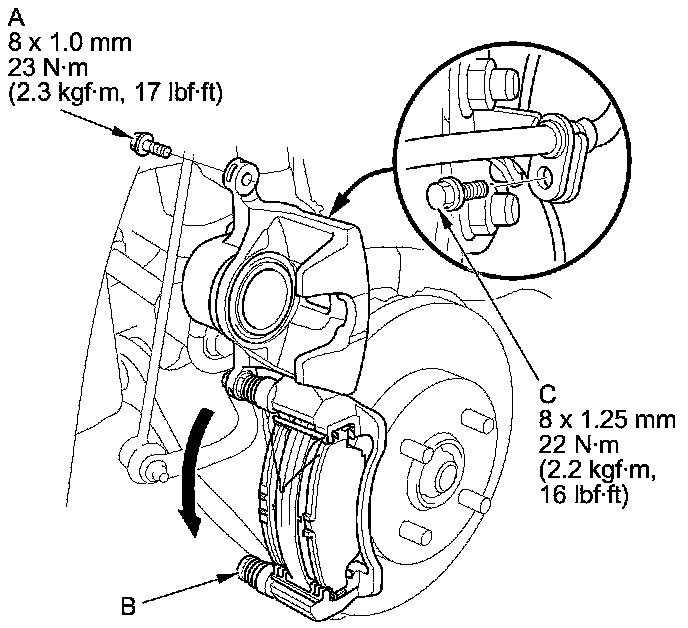 A
8 x 1.0 mm
23 N·m
(2.3 kgf·m, 17 lbf·ft)

C
8 x 1.25 mm
22 N·m
(2.2 kgf·m,
16 lbf·ft)

B