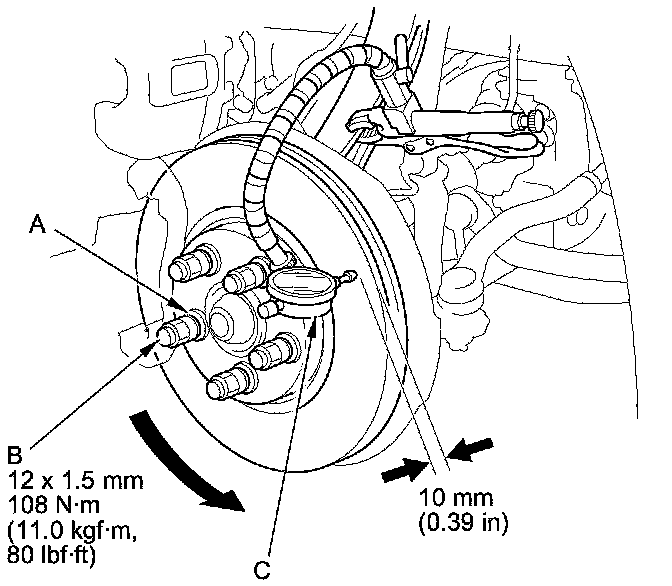 A

B
12 x 1.5 mm
108 N·m
(11.0 kgf·m,
80 lbf·ft)

C

10 mm
(0.39 in)