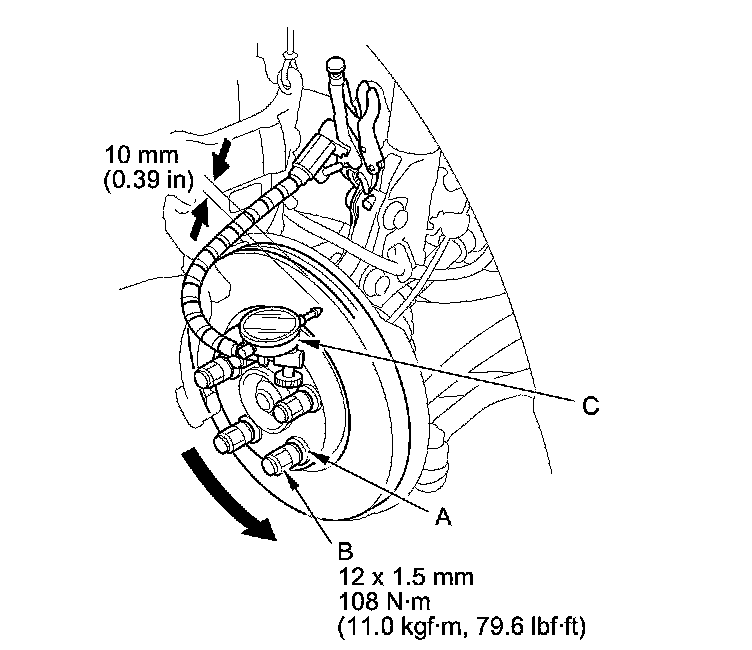 10 mm
(0.39 in)

C

A

B
12 x 1.5 mm
108 N·m
(11.0 kgf·m, 79.6 lbf·ft)