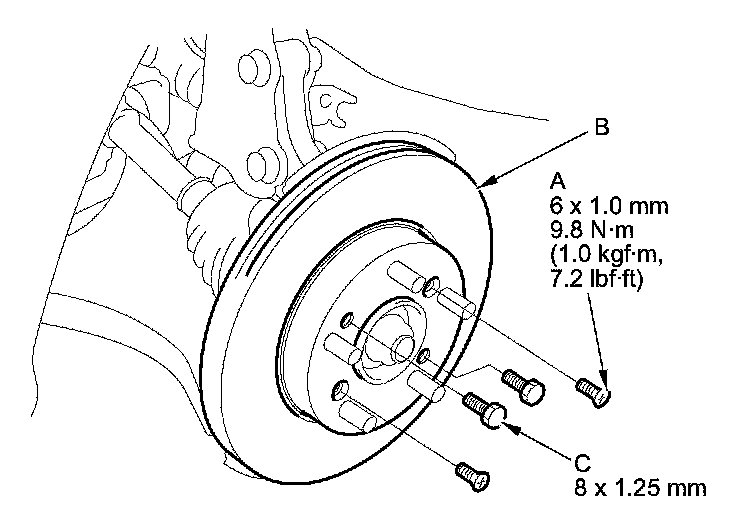 B

A
6 x 1.0 mm
9.8 N·m
(1.0 kgf·m,
7.2 lbf·ft)

C
8 x 1.25 mm