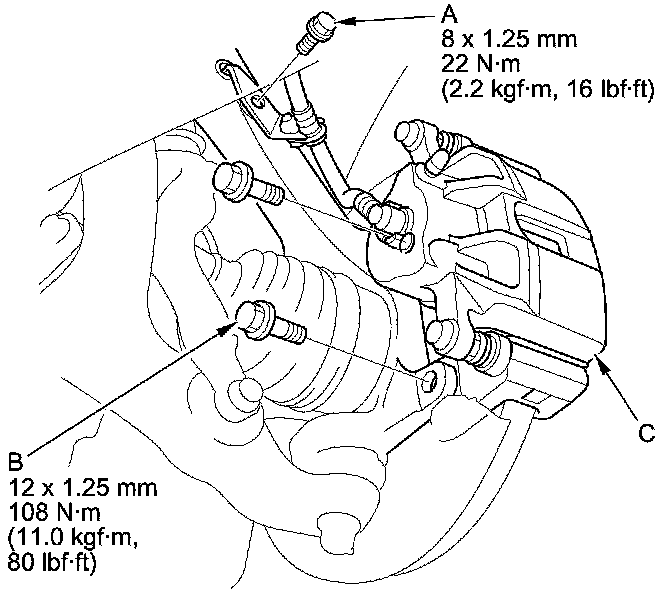 A
8 x 1.25 mm
22 N·m
(2.2 kgf·m, 16 lbf·ft)

C

B
12 x 1.25 mm
108 N·m
(11.0 kgf·m,
80 lbf·ft)