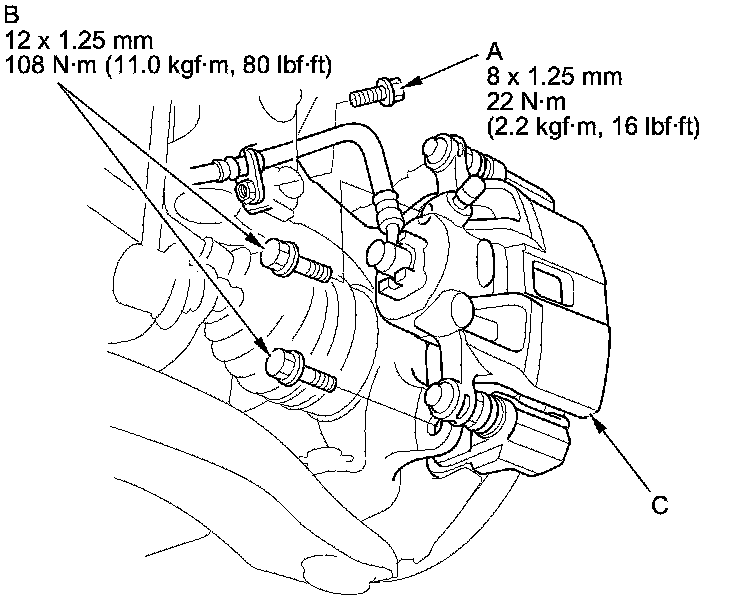 B
12 x 1.25 mm
108 N·m (11.0 kgf·m, 80 lbf·ft)

A
8 x 1.25 mm
22 N·m
(2.2 kgf·m, 16 lbf·ft)

C