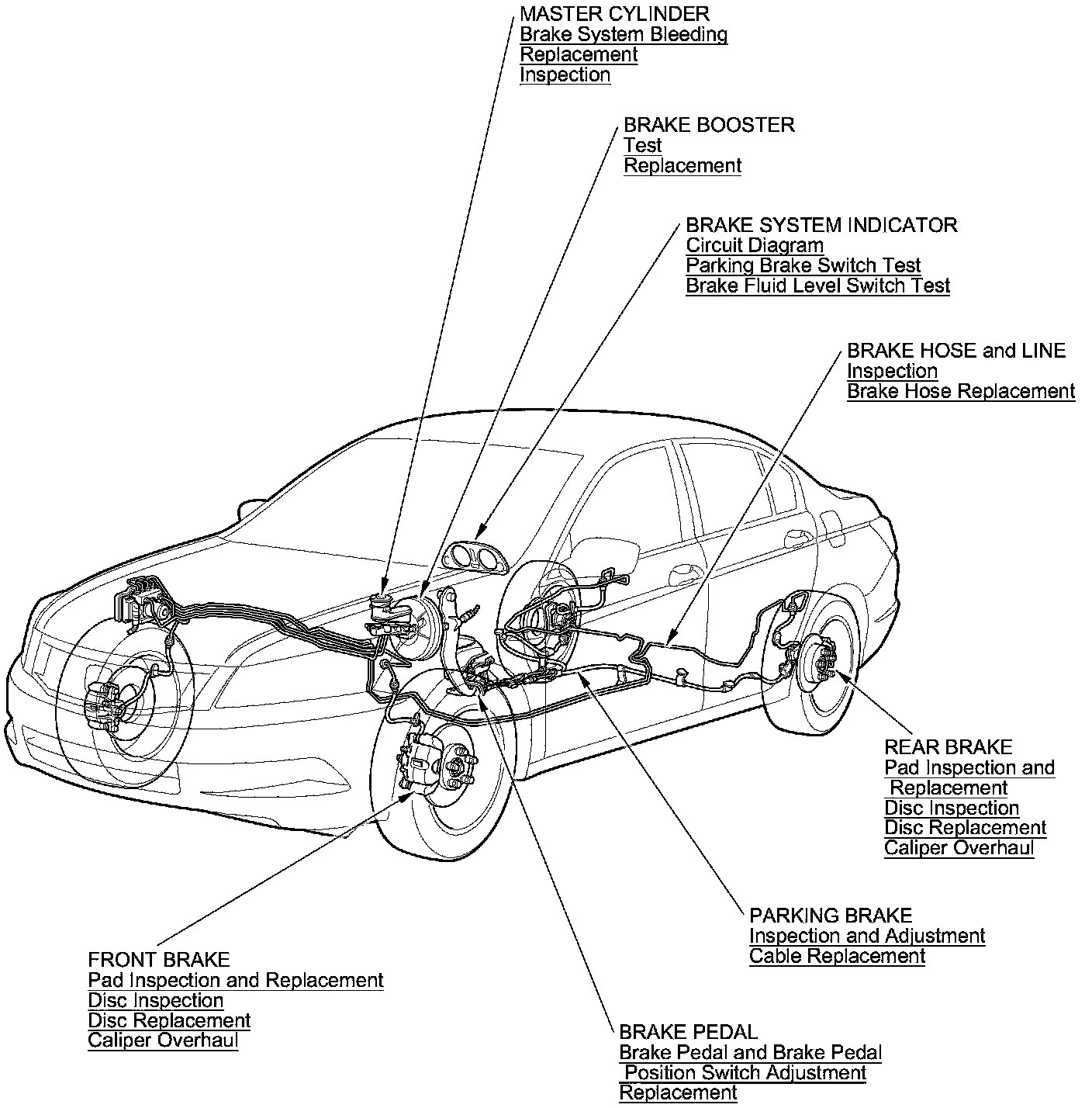 MASTER CYLINDER
Brake System Bleeding
Replacement
Inspection

BRAKE BOOSTER
Test
Replacement

BRAKE SYSTEM INDICATOR
Circuit Diagram
Parking Brake Switch Test
Brake Fluid Level Switch Test

BRAKE HOSE and LINE
Inspection
Brake Hose Replacement

REAR BRAKE
Pad Inspection and Replacement
Disc Inspection
Disc Replacement
Caliper Overhaul

PARKING BRAKE
Inspection and Adjustment
Cable Replacement

FRONT BRAKE
Pad Inspection and Replacement
Disc Inspection
Disc Replacement
Caliper Overhaul

BRAKE PEDAL
Brake Pedal and Brake Pedal Position Switch Adjustment
Replacement