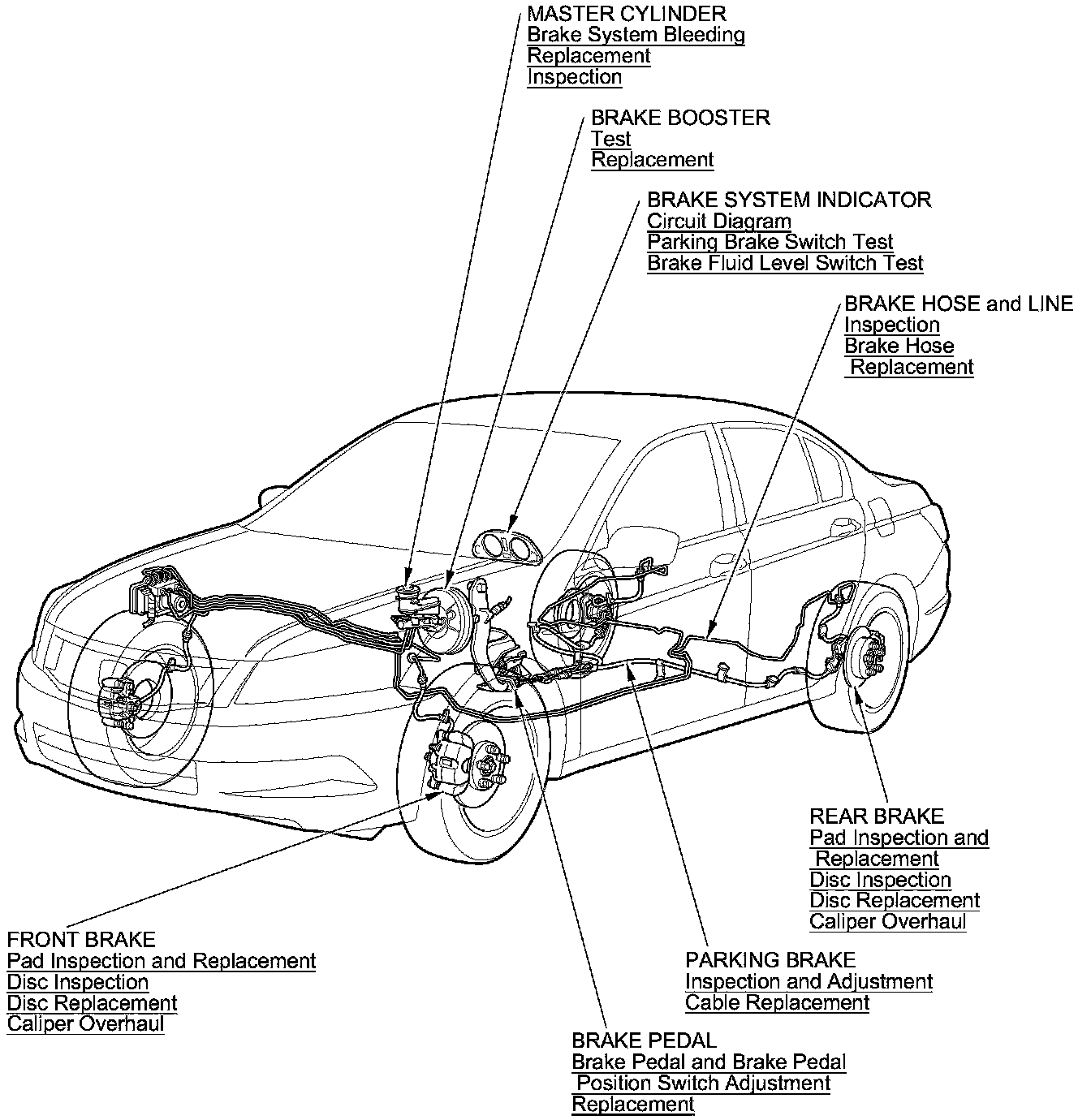 MASTER CYLINDER
Brake System Bleeding
Replacement
Inspection

BRAKE BOOSTER
Test
Replacement

BRAKE SYSTEM INDICATOR
Circuit Diagram
Parking Brake Switch Test
Brake Fluid Level Switch Test

BRAKE HOSE and LINE
Inspection
Brake Hose Replacement

REAR BRAKE
Pad Inspection and Replacement
Disc Inspection
Disc Replacement
Caliper Overhaul

FRONT BRAKE
Pad Inspection and Replacement
Disc Inspection
Disc Replacement
Caliper Overhaul

PARKING BRAKE
Inspection and Adjustment
Cable Replacement

BRAKE PEDAL
Brake Pedal and Brake Pedal Position Switch Adjustment
Replacement