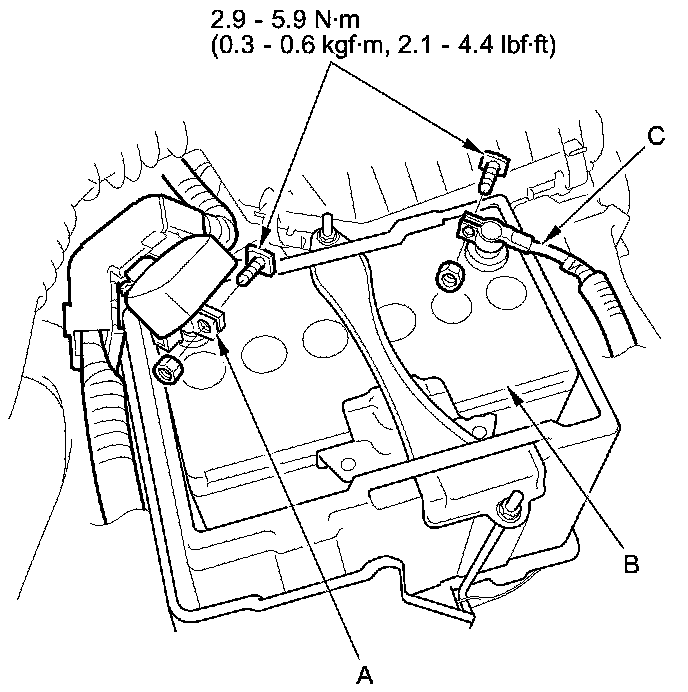 2.9 - 5.9 N·m
(0.3 - 0.6 kgf·m, 2.1 - 4.4 lbf·ft)

C

B

A