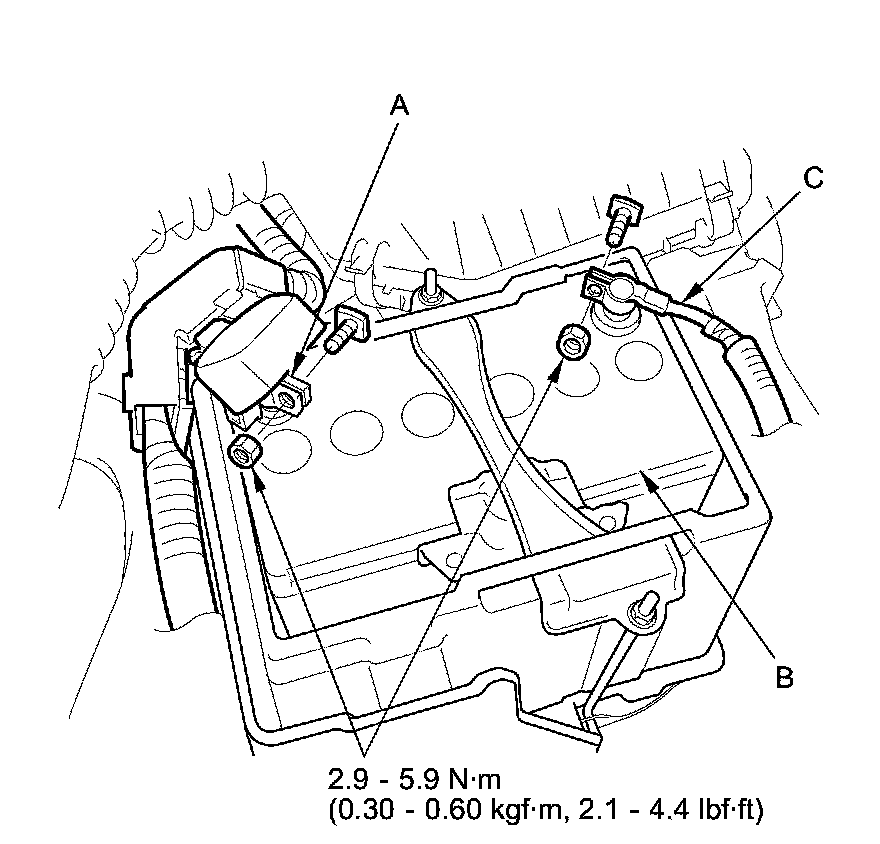 A

C

B

2.9 - 5.9 N·m
(0.30 - 0.60 kgf·m, 2.1 - 4.4 lbf·ft)