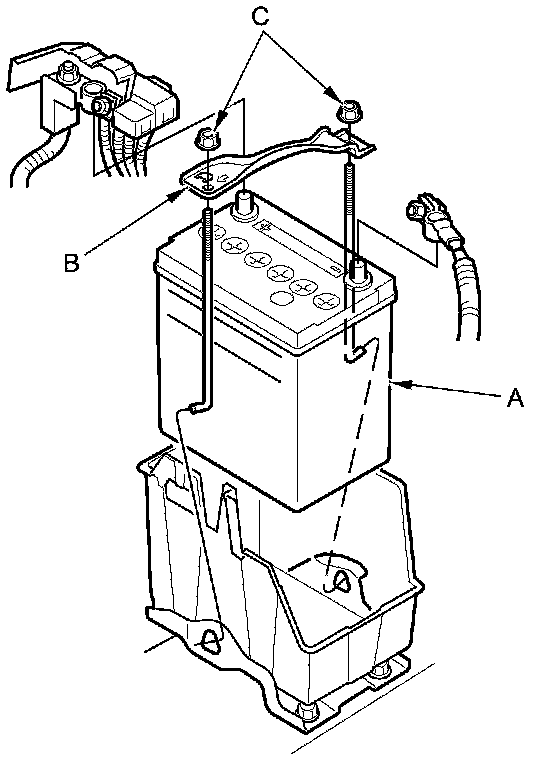 C

B

A