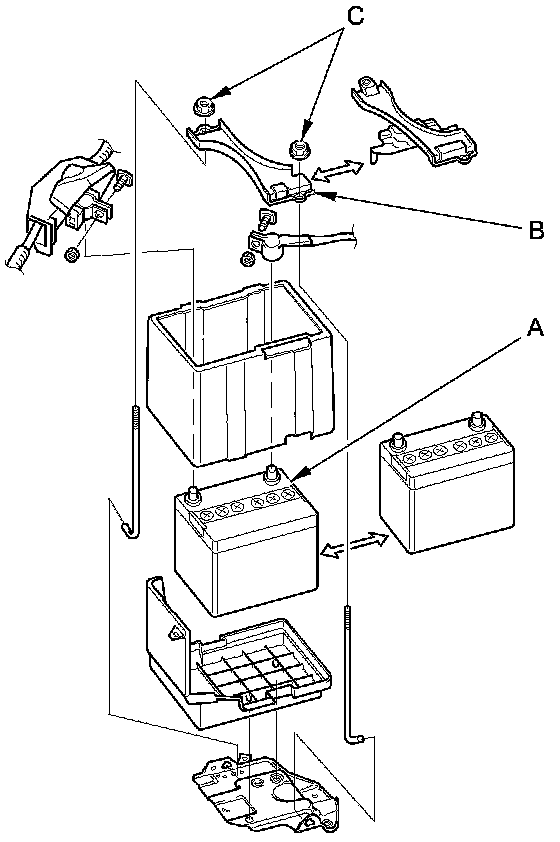 C
B
A