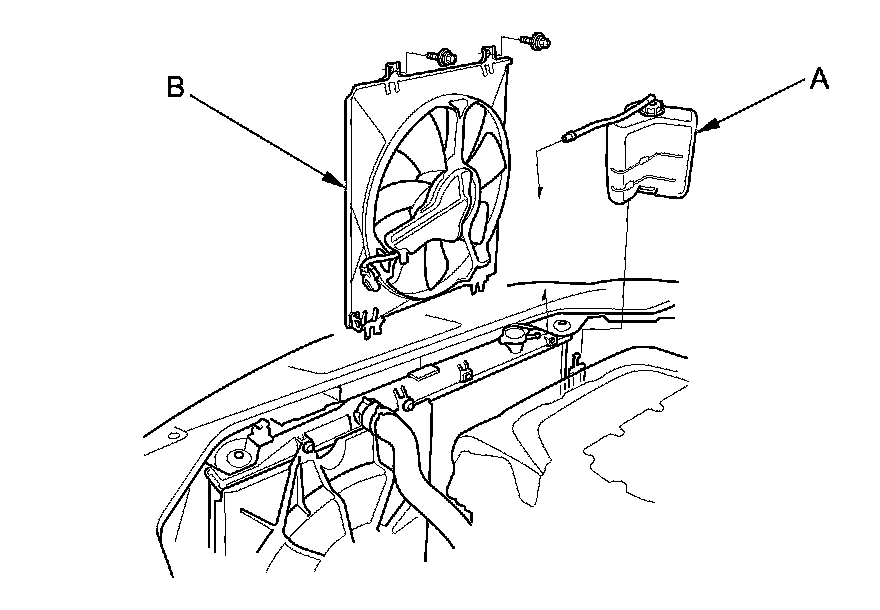 B

A