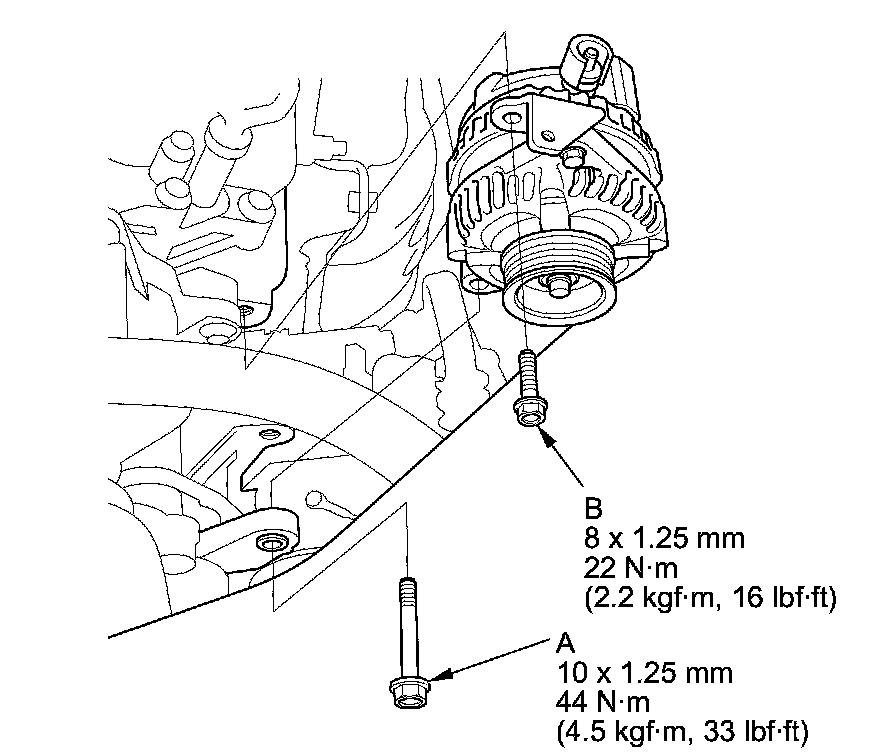 B
8 x 1.25 mm
22 N·m
(2.2 kgf·m, 16 lbf·ft)

A
10 x 1.25 mm
44 N·m
(4.5 kgf·m, 33 lbf·ft)