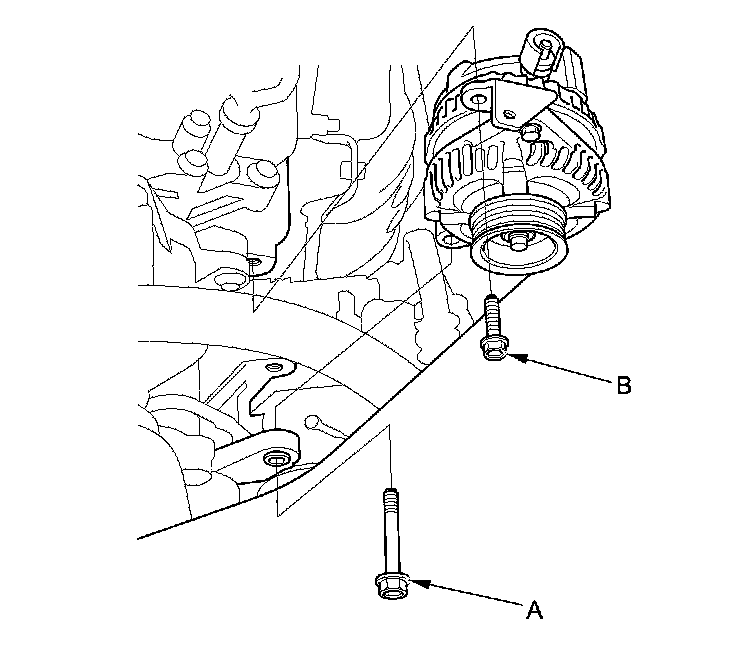 B

A