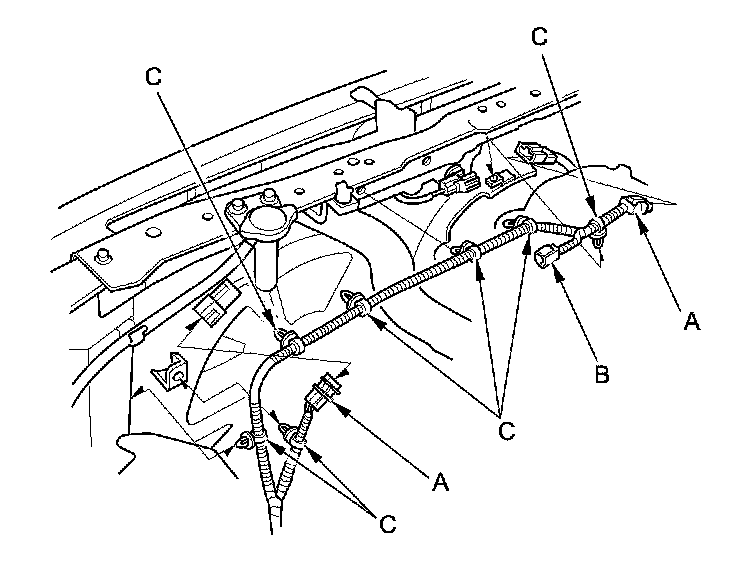 C
C
A
B
C
A
C