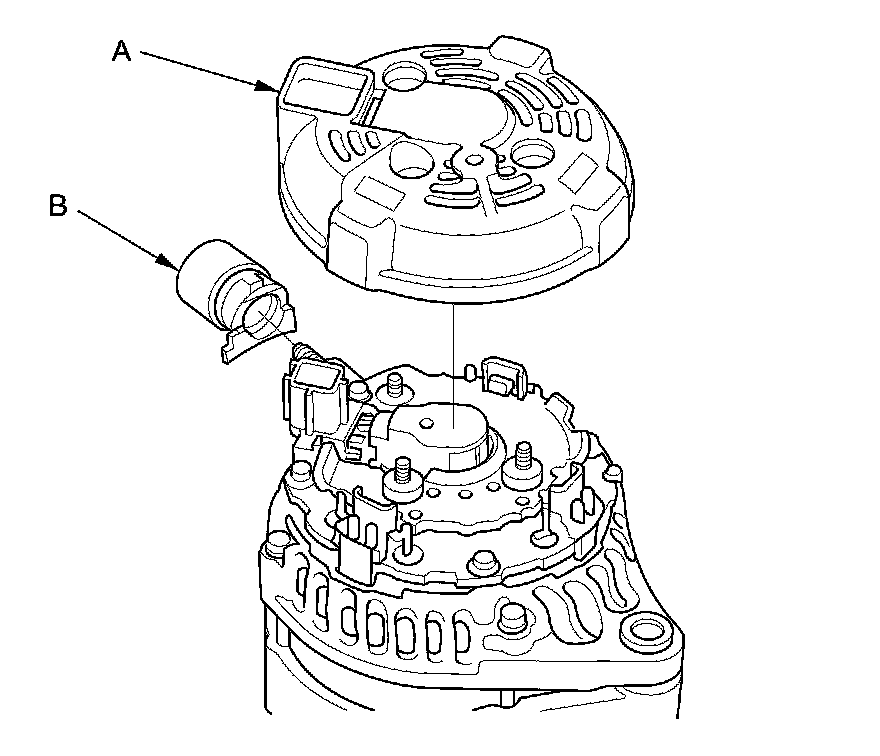 A

B