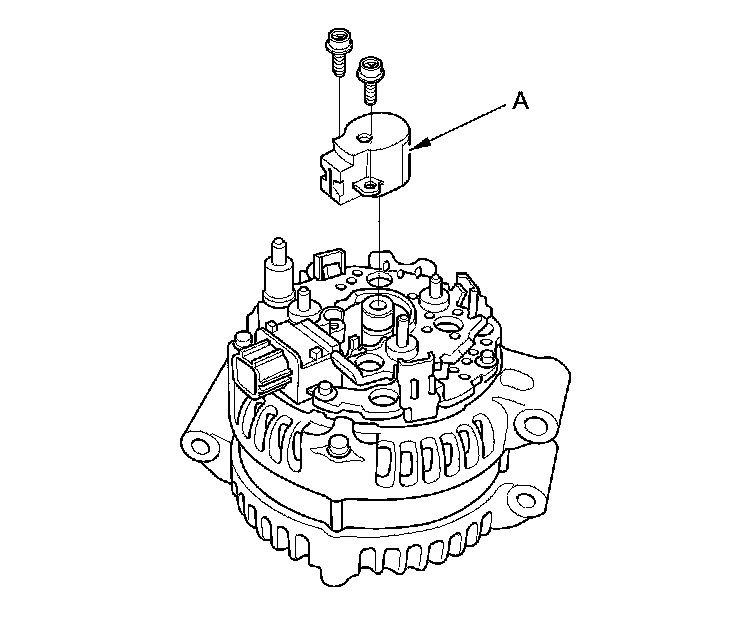 A