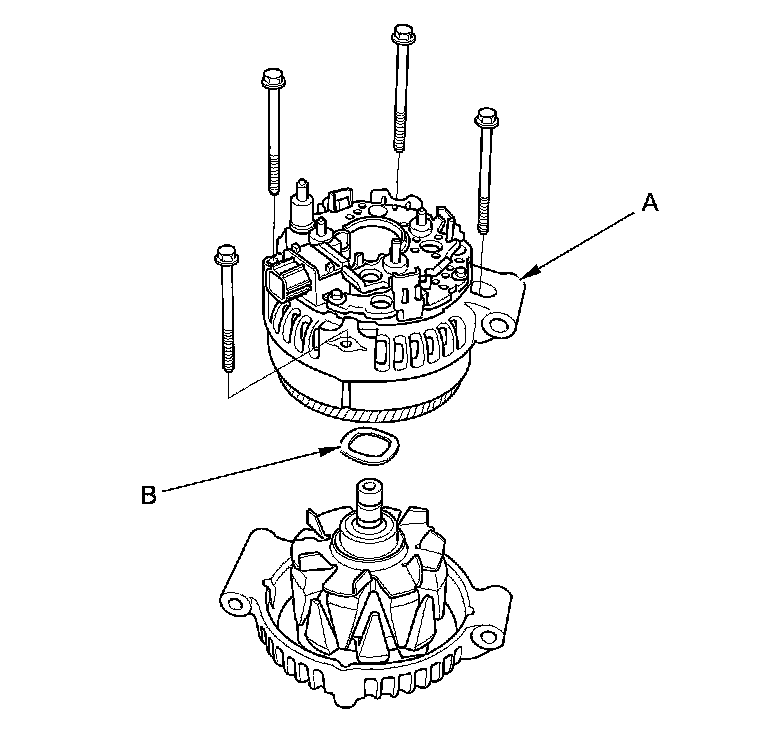 A

B