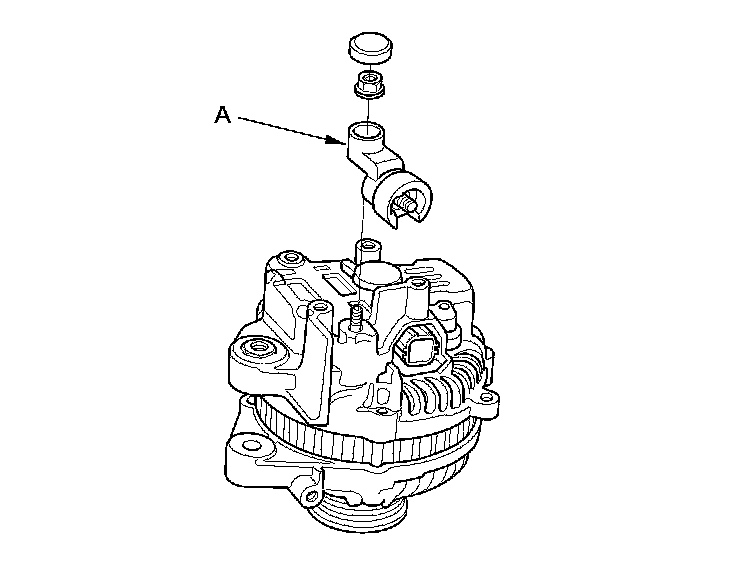 A