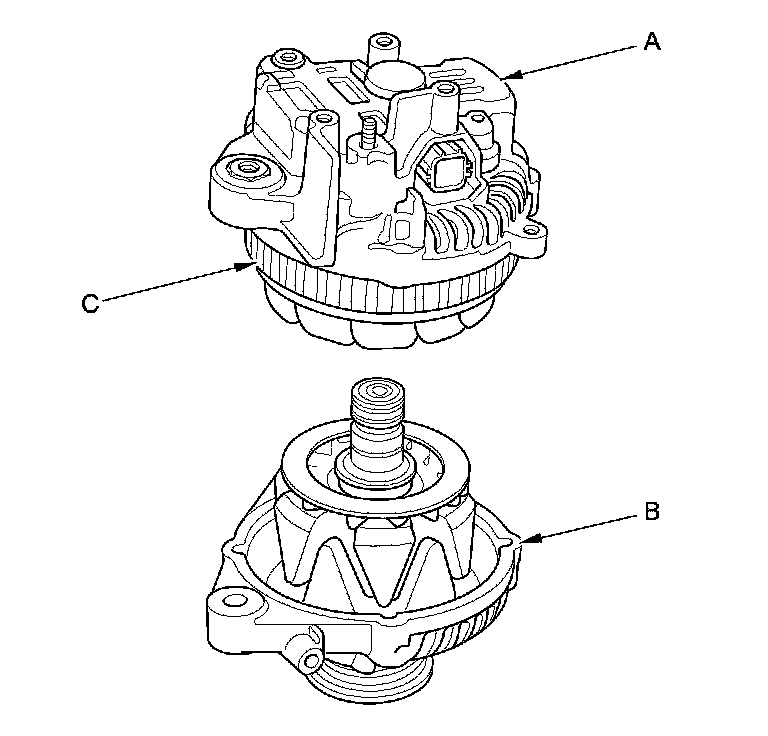 A
C
B